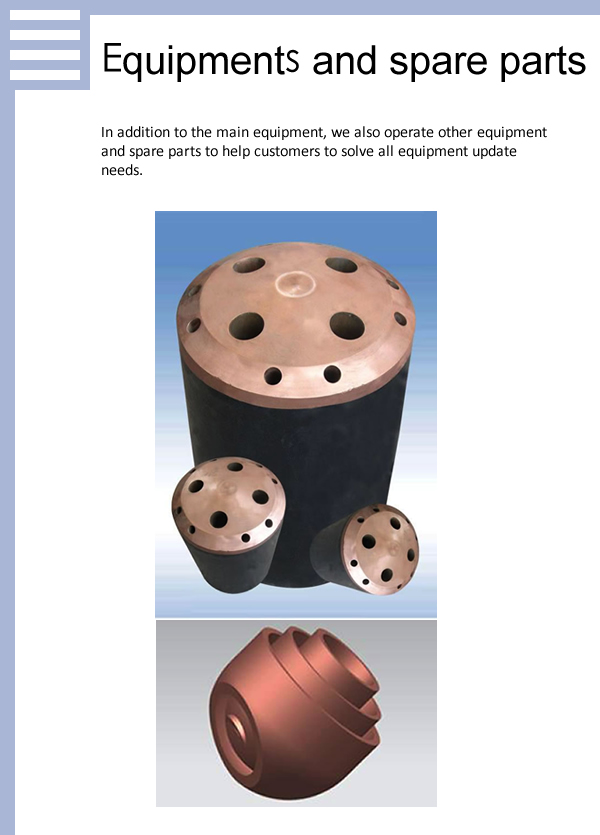 Equipments and spare parts

In addition to the main equipment, we also operate other equipment and spare parts to help customers to solve all equipment update needs.