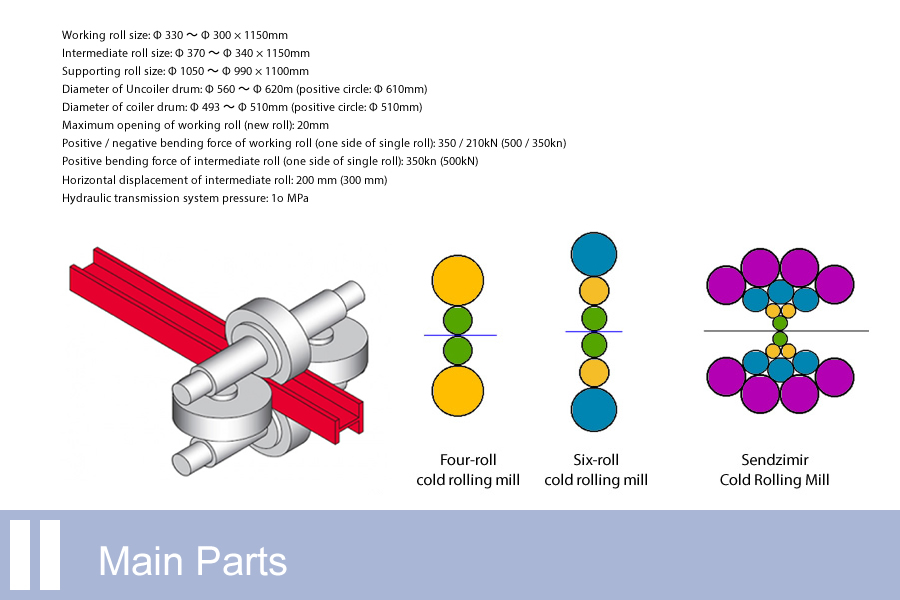 Working roll size: Φ 330 ～ Φ 300 × 1150mm
Intermediate roll size: Φ 370 ～ Φ 340 × 1150mm
Supporting roll size: Φ 1050 ～ Φ 990 × 1100mm
Diameter of Uncoiler drum: Φ 560 ～ Φ 620m (positive circle: Φ 610mm)
Diameter of coiler drum: Φ 493 ～ Φ 510mm (positive circle: Φ 510mm)
Maximum opening of working roll (new roll): 20mm
Positive / negative bending force of working roll (one side of single roll): 350 / 210kN (500 / 350kn)
Positive bending force of intermediate roll (one side of single roll): 350kn (500kN)
Horizontal displacement of intermediate roll: 200 mm (300 mm)
Hydraulic transmission system pressure: 1o MPa

Four-roll cold rolling mill

Six-roll cold rolling mill

Sendzimir Cold Rolling Mill

Main Parts